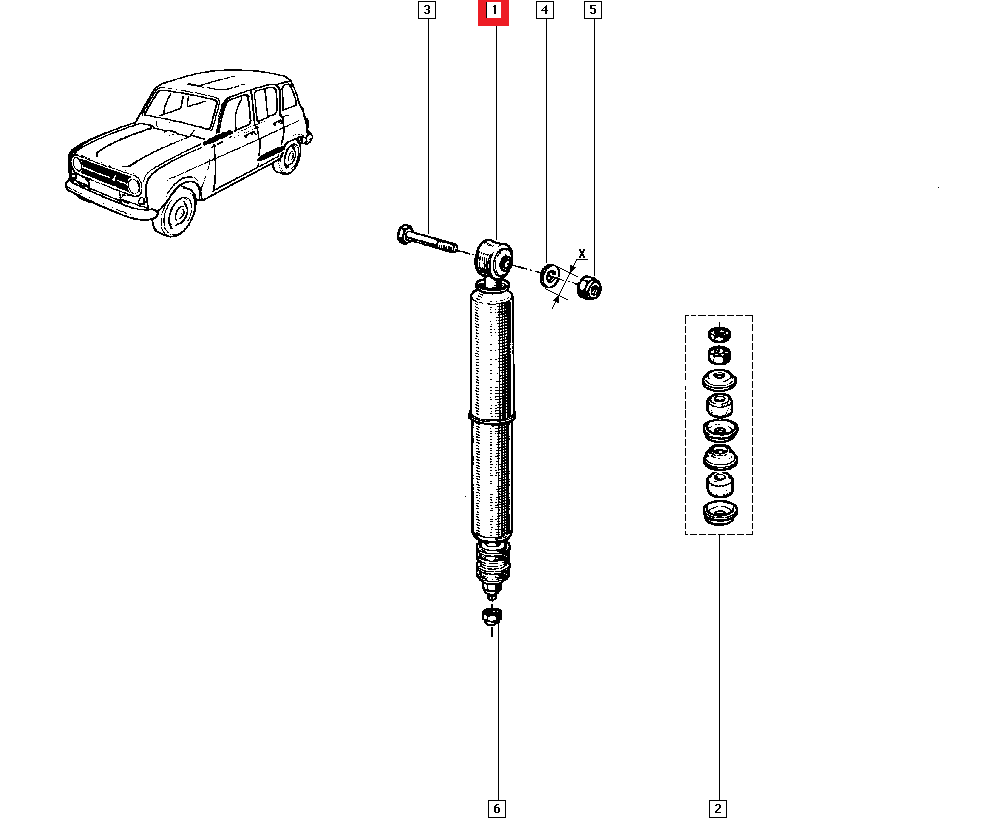 3
1
4
5
X
6
2